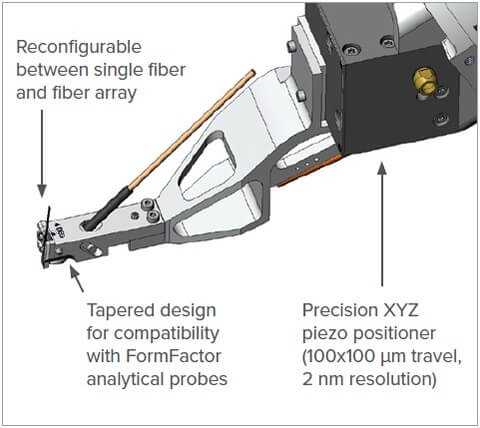 Reconfigurable between single fiber and fiber array

Tapered design for compatibility with FormFactor analytical probes

Precision XYZ piezo positioner (100x100 µm travel, 2 nm resolution)