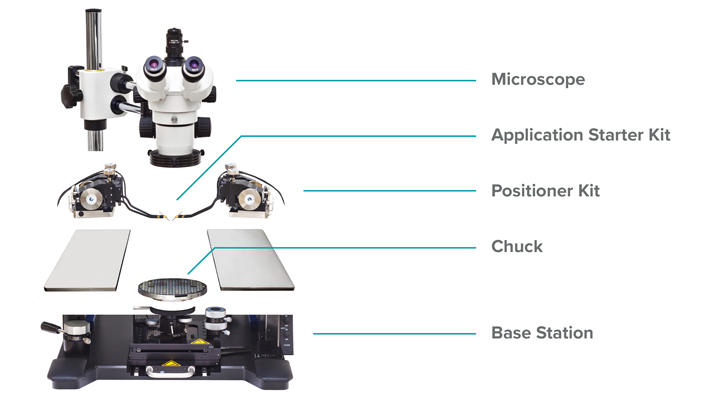 Microscope

Application Starter Kit

Positioner Kit

Chuck

Base Station